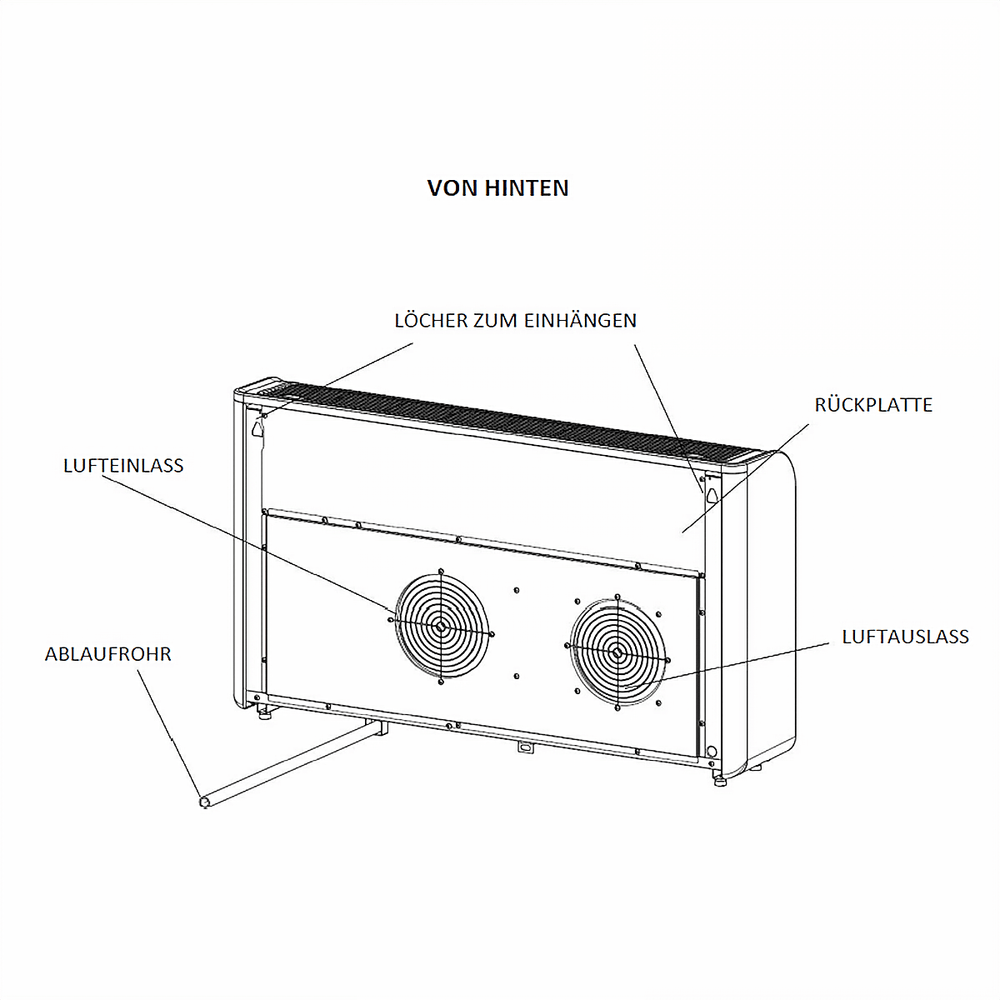 VON HINTEN

LÖCHER ZUM EINHÄNGEN

RÜCKPLATTE

LUFTEINLASS

LUFTAUSLASS

ABLAUFROHR